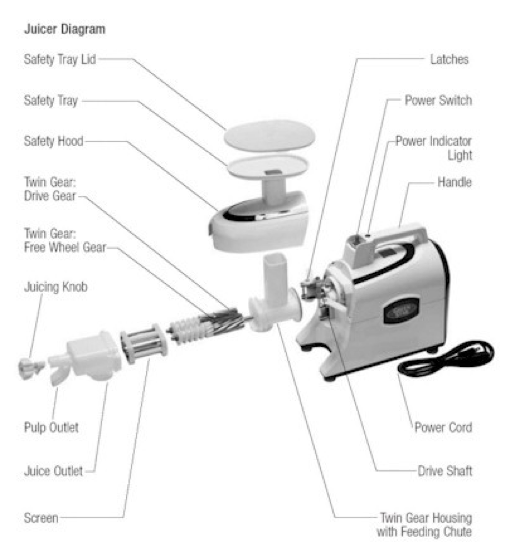 Juicer Diagram

Safety Tray Lid

Safety Tray

Safety Hood

Twin Gear: Drive Gear

Twin Gear: Free Wheel Gear

Juicing Knob

Pulp Outlet

Juice Outlet

Screen

Latches

Power Switch

Power Indicator Light

Handle

Power Cord

Drive Shaft

Twin Gear Housing with Feeding Chute